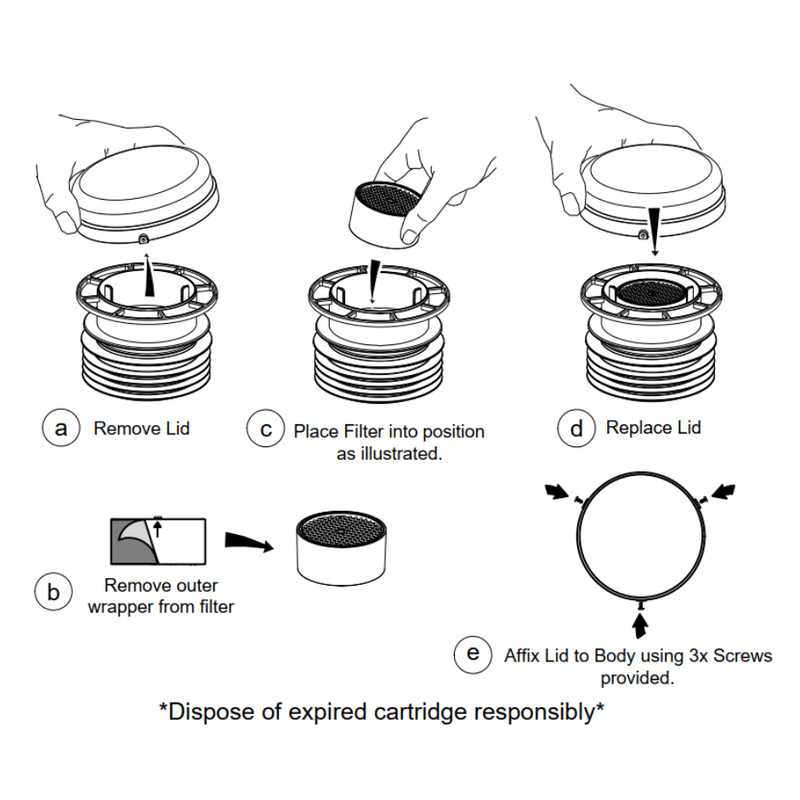 a Remove Lid

c Place Filter into position as illustrated.

d Replace Lid

b Remove outer wrapper from filter

e Affix Lid to Body using 3x Screws provided.

*Dispose of expired cartridge responsibly*